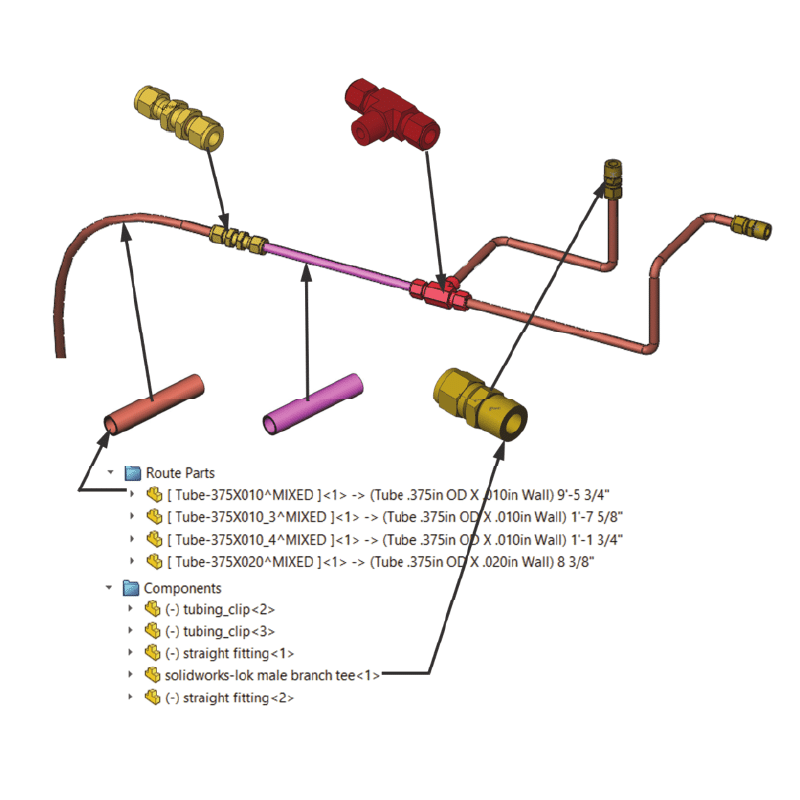 Route Parts
[ Tube-375X010^MIXED ]<1> -> (Tube .375in OD X .010in Wall) 9'-5 3/4"
[ Tube-375X010_3^MIXED ]<1> -> (Tube .375in OD X .010in Wall) 1'-7 5/8"
[ Tube-375X010_4^MIXED ]<1> -> (Tube .375in OD X .010in Wall) 1'-1 3/4"
[ Tube-375X020^MIXED ]<1> -> (Tube .375in OD X .020in Wall) 8 3/8"
Components
(-) tubing_clip<2>
(-) tubing_clip<3>
(-) straight fitting<1>
solidworks-lok male branch tee<1>
(-) straight fitting<2>