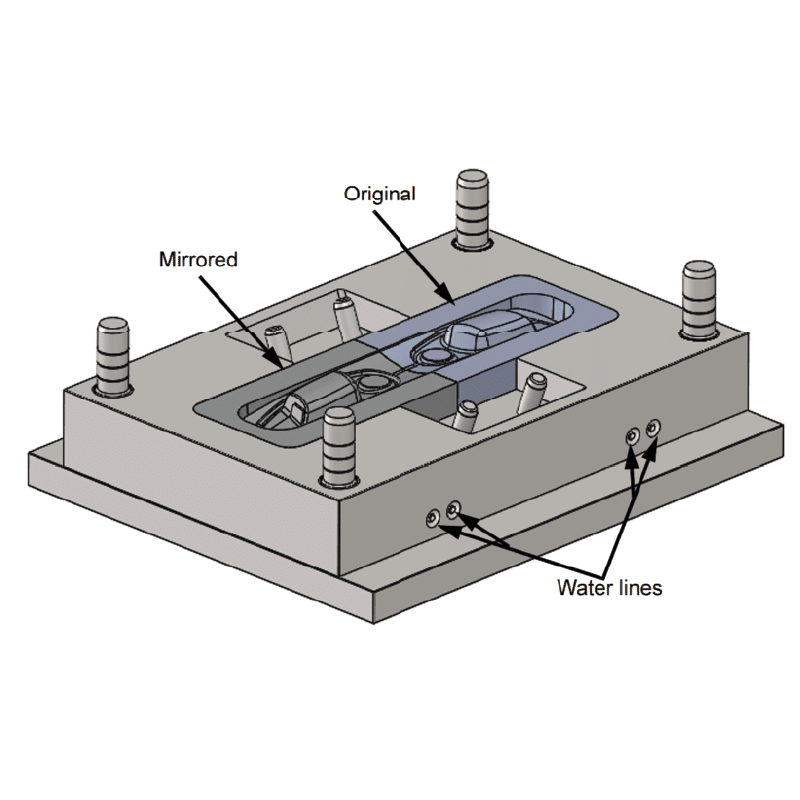 Original

Mirrored

Water lines