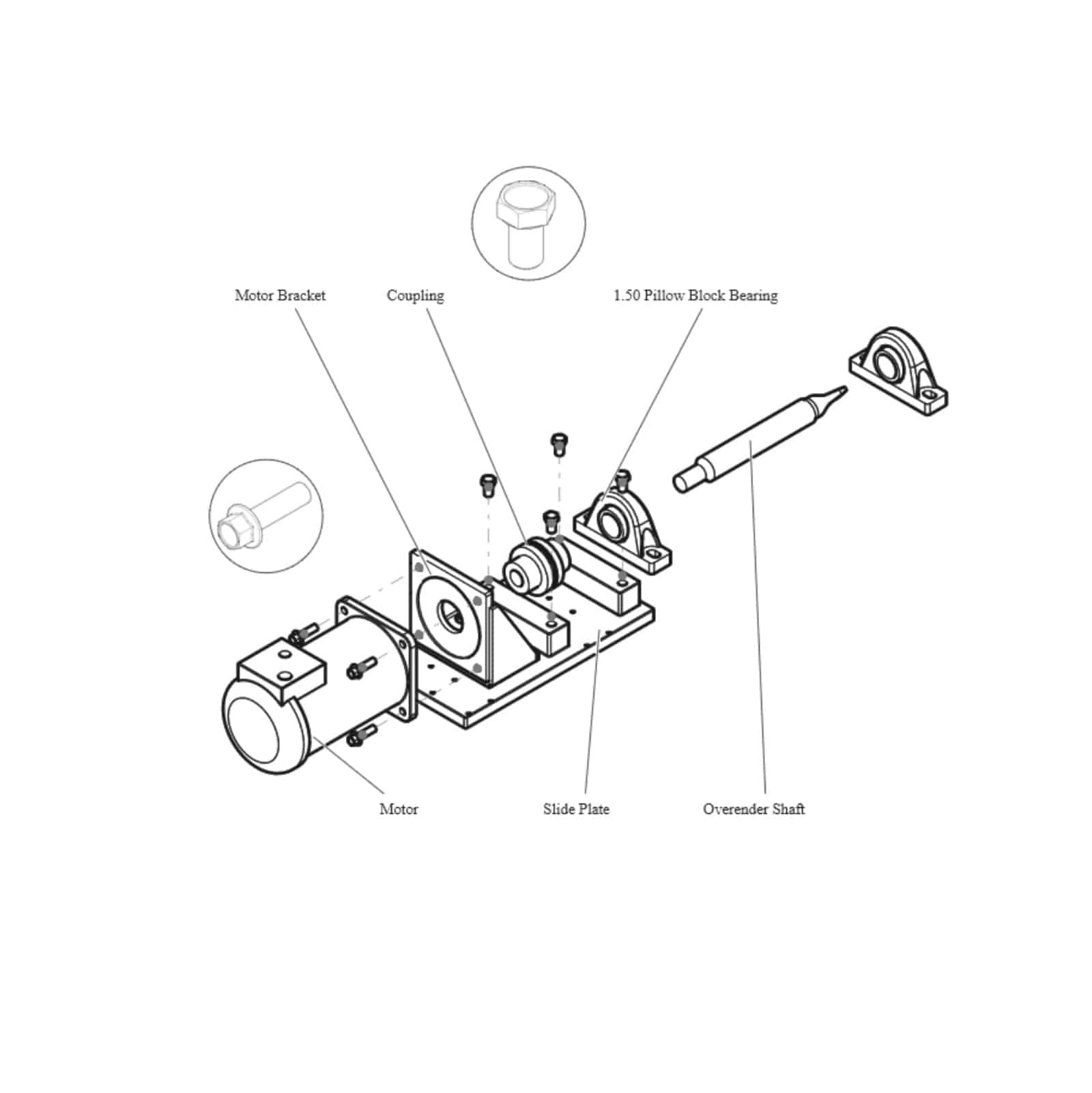 Motor Bracket
Coupling
1.50 Pillow Block Bearing
Motor
Slide Plate
Overender Shaft